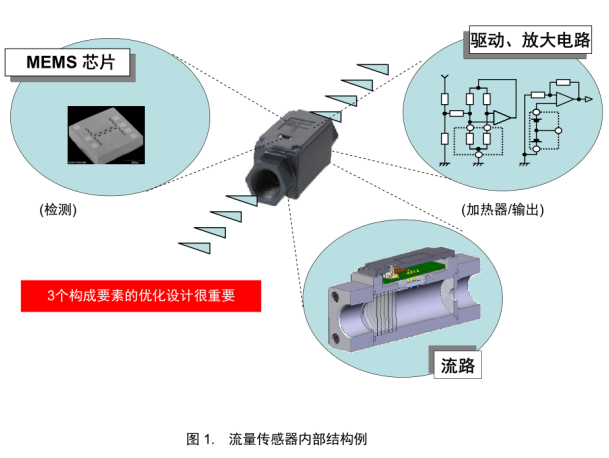 MEMS 芯片

驱动、放大电路

(检测)

(加热器/输出)

3个构成要素的优化设计很重要

流路

图 1. 流量传感器内部结构例